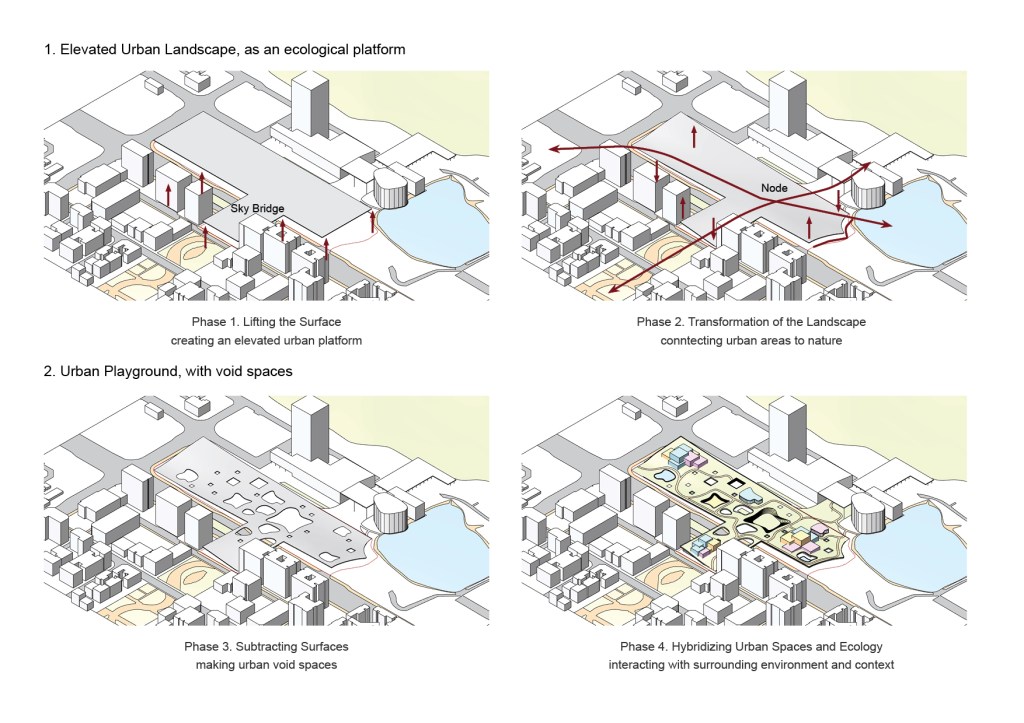 1. Elevated Urban Landscape, as an ecological platform

Sky Bridge

Node

Phase 1. Lifting the Surface
creating an elevated urban platform

Phase 2. Transformation of the Landscape
conntecting urban areas to nature

2. Urban Playground, with void spaces

Phase 3. Subtracting Surfaces
making urban void spaces

Phase 4. Hybridizing Urban Spaces and Ecology
interacting with surrounding environment and context